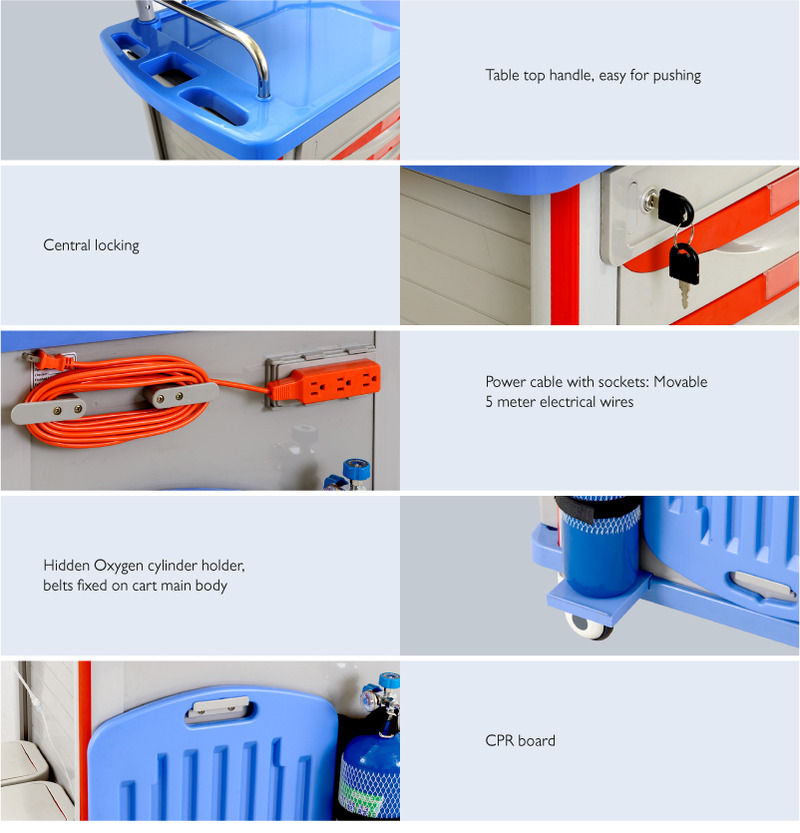 Table top handle, easy for pushing

Central locking

Power cable with sockets: Movable 5 meter electrical wires

Hidden Oxygen cylinder holder, belts fixed on cart main body

CPR board