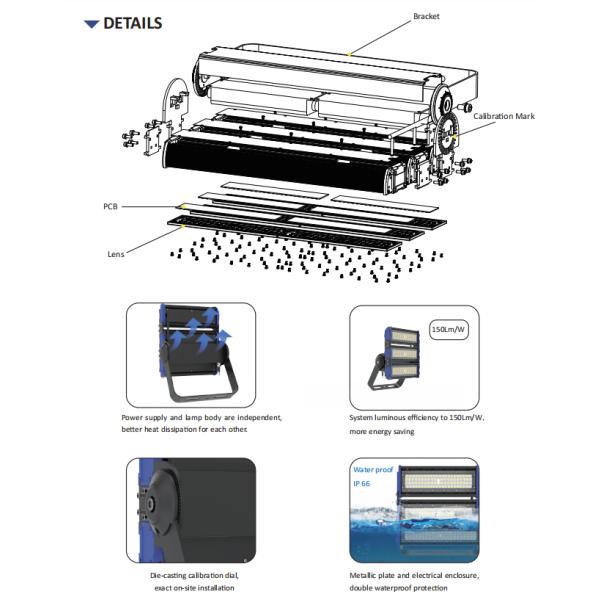 DETAILS

Bracket

Calibration Mark

PCB

Lens

Power supply and lamp body are independent, better heat dissipation for each other

150Lm/W

System luminous efficiency to 150Lm/W, more energy saving

Die-casting calibration dial, exact on-site installation

Water proof
IP 66

Metallic plate and electrical enclosure, double waterproof protection