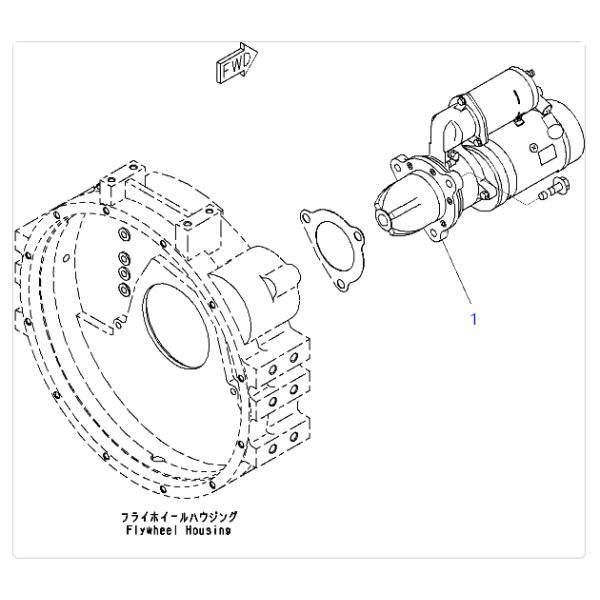 FWD

1

フライホイールハウジング
Flywheel Housing