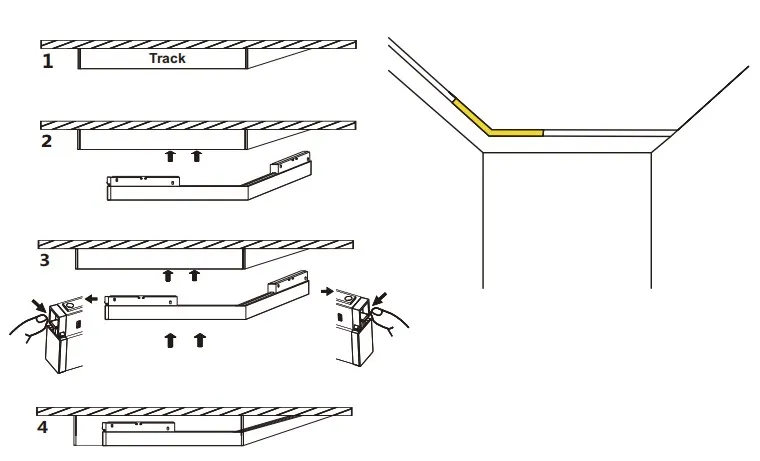 1
Track

2

3

4