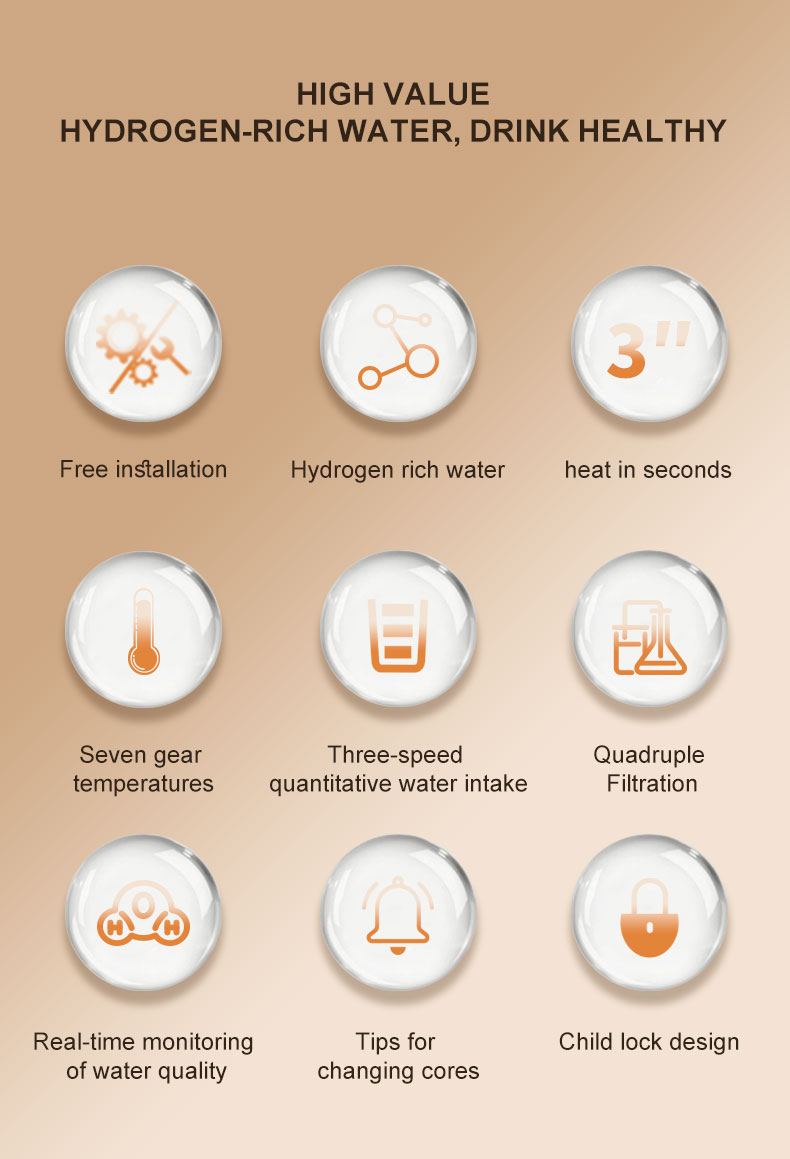 HIGH VALUE
HYDROGEN-RICH WATER, DRINK HEALTHY

3"

Free installation

Hydrogen rich water

heat in seconds

Seven gear
temperatures

Three-speed
quantitative water intake

Quadruple
Filtration

H O H

Real-time monitoring
of water quality

Tips for
changing cores

Child lock design