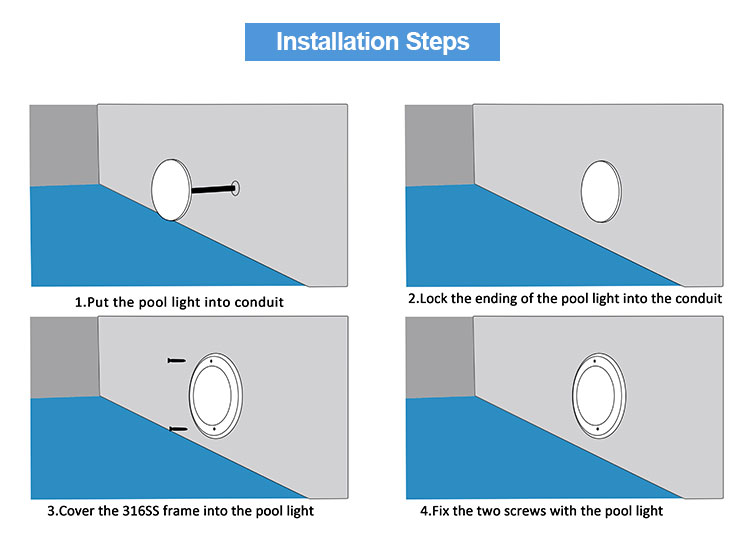 Installation Steps

1.Put the pool light into conduit

2.Lock the ending of the pool light into the conduit

3.Cover the 316SS frame into the pool light

4.Fix the two screws with the pool light