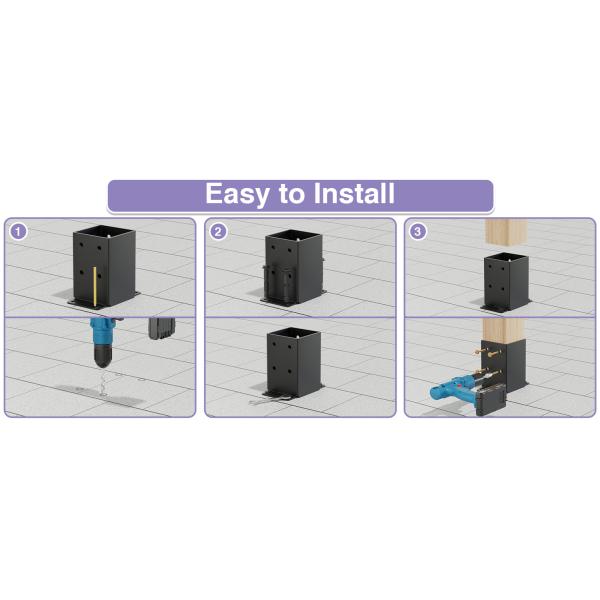 Easy to Install

1

2

3