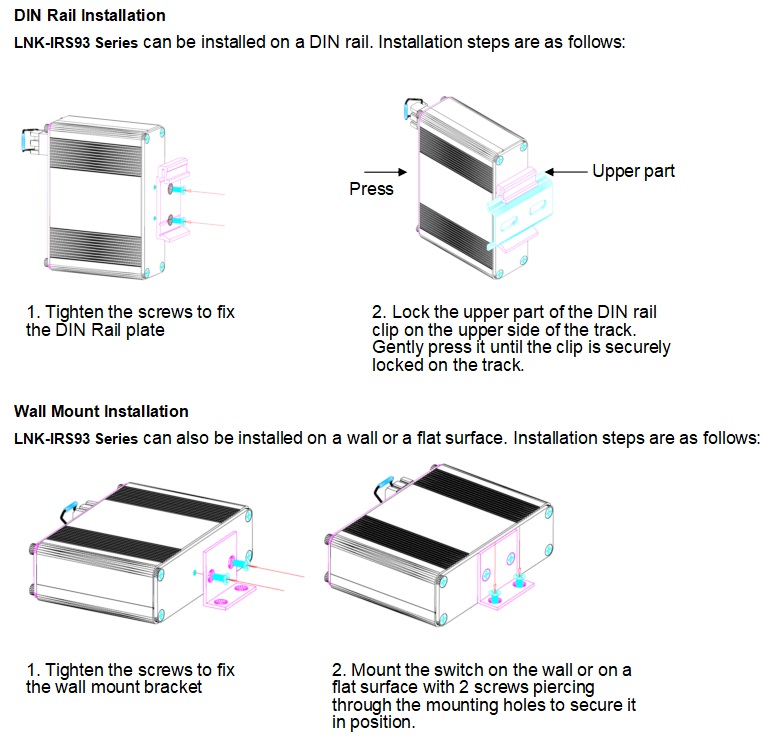 DIN Rail Installation

LNK-IRS93 Series can be installed on a DIN rail. Installation steps are as follows:

Press

Upper part

1. Tighten the screws to fix the DIN Rail plate

2. Lock the upper part of the DIN rail clip on the upper side of the track. Gently press it until the clip is securely locked on the track.

Wall Mount Installation

LNK-IRS93 Series can also be installed on a wall or a flat surface. Installation steps are as follows:

1. Tighten the screws to fix the wall mount bracket

2. Mount the switch on the wall or on a flat surface with 2 screws piercing through the mounting holes to secure it in position.