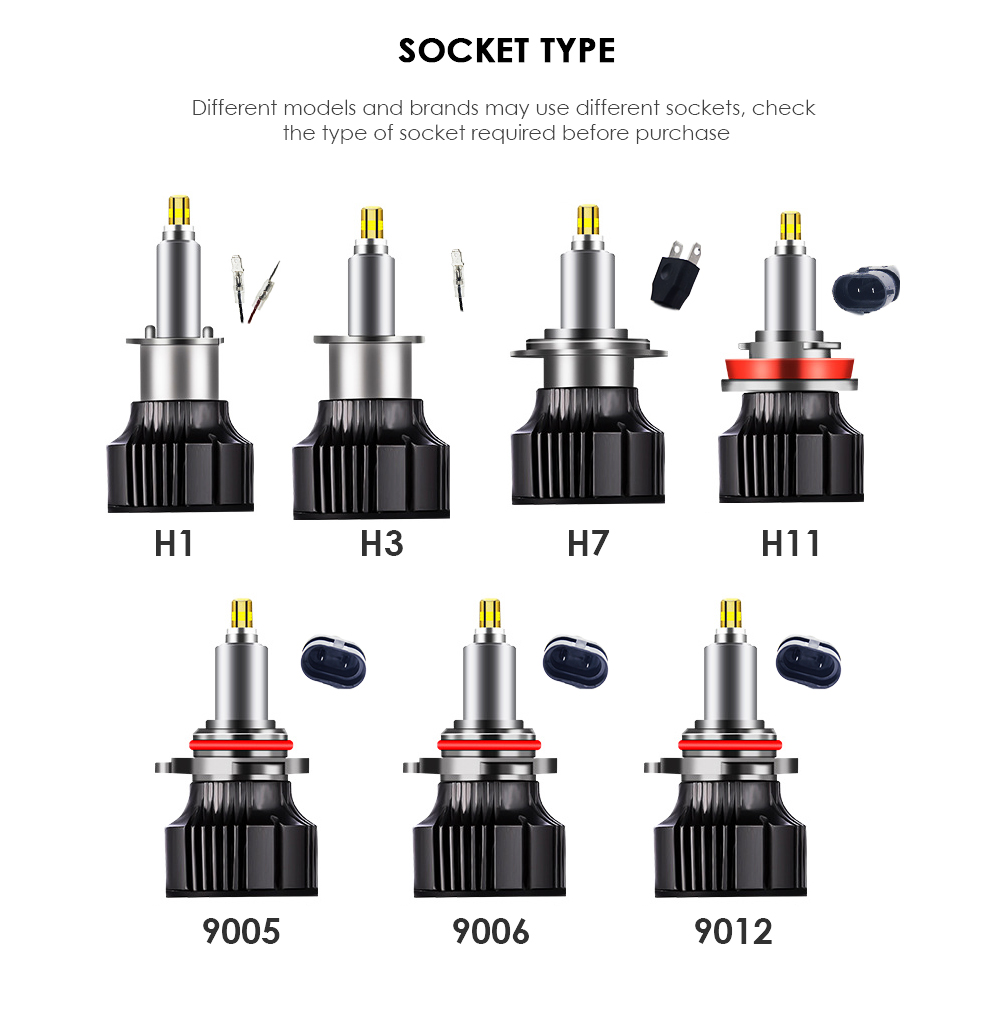 SOCKET TYPE

Different models and brands may use different sockets, check the type of socket required before purchase

H1

H3

H7

H11

9005

9006

9012