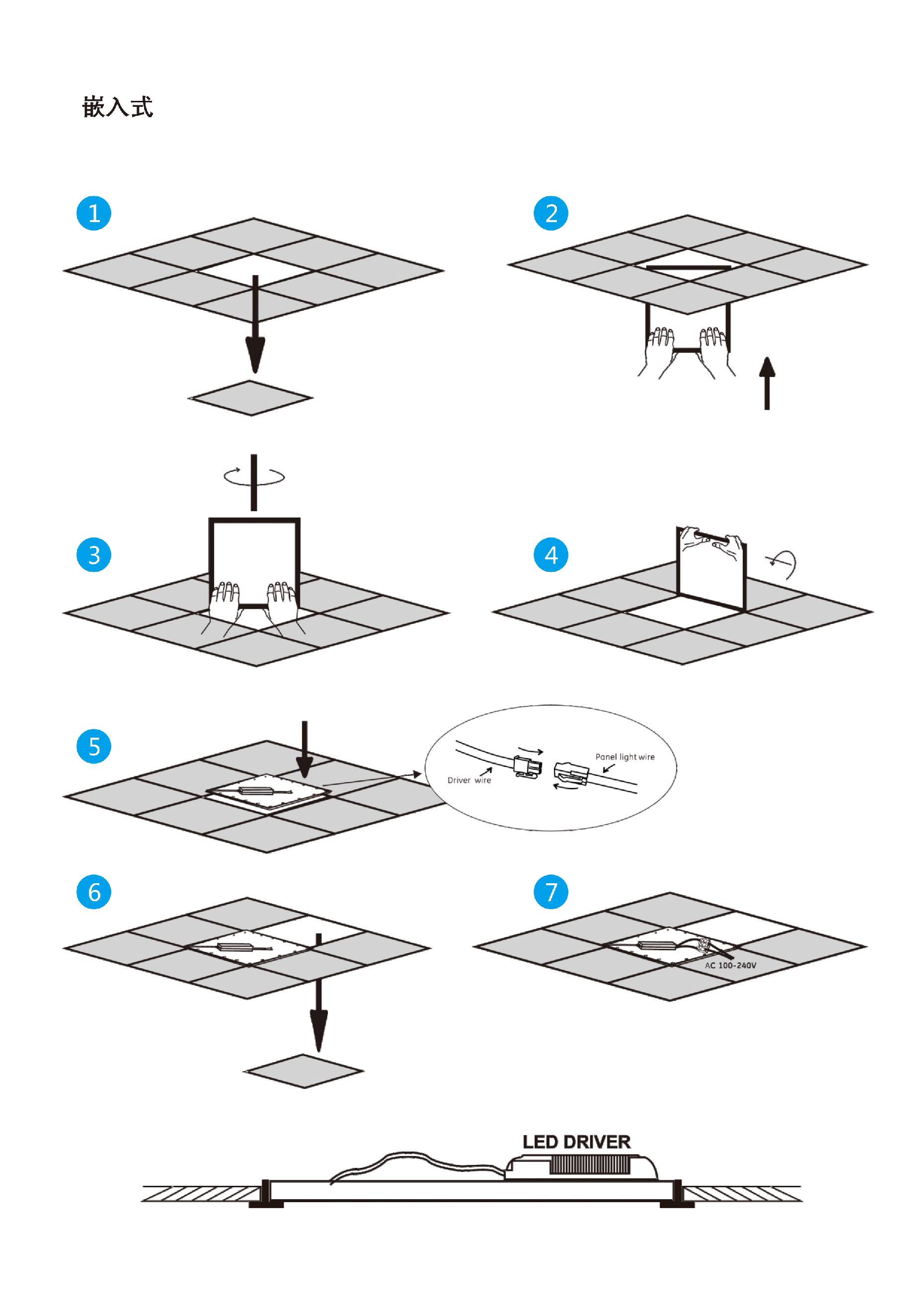 嵌入式

1

2

3

4

5

Driver wire

Panel light wire

6

7

AC 100-240V

LED DRIVER