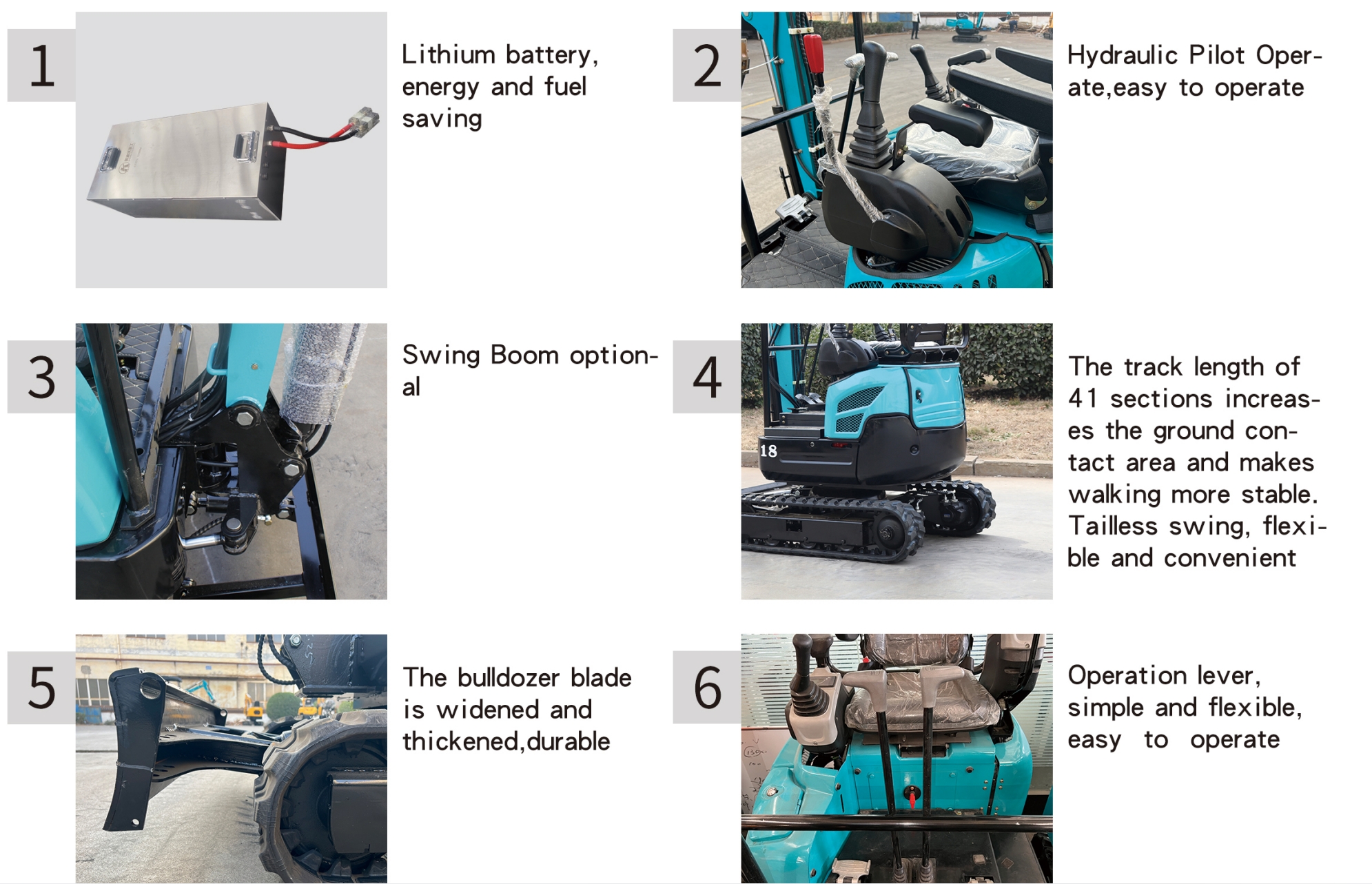 1

Lithium battery, energy and fuel saving

2

Hydraulic Pilot Operate,easy to operate

3

Swing Boom optional

4

18

The track length of 41 sections increases the ground contact area and makes walking more stable. Tailless swing, flexible and convenient

5

The bulldozer blade is widened and thickened,durable

6

Operation lever, simple and flexible, easy to operate