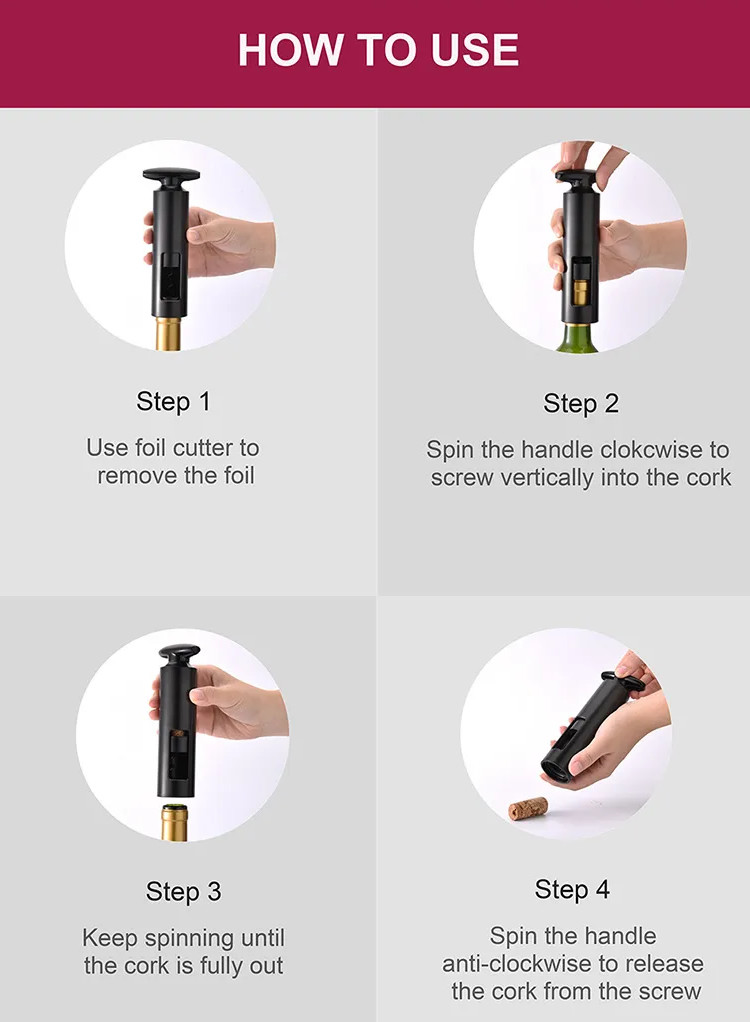 HOW TO USE

Step 1

Use foil cutter to remove the foil

Step 2

Spin the handle clokcwise to screw vertically into the cork

Step 3

Keep spinning until the cork is fully out

Step 4

Spin the handle anti-clockwise to release the cork from the screw