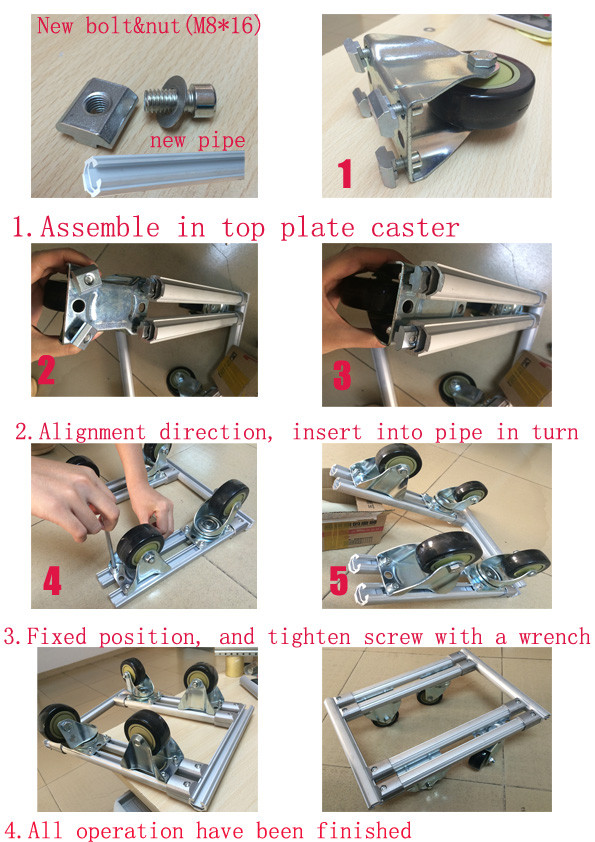 New bolt&nut(M8*16)

new pipe

1

1.Assemble in top plate caster

2

3

2.Alignment direction, insert into pipe in turn

4

5

3.Fixed position, and tighten screw with a wrench

4.All operation have been finished