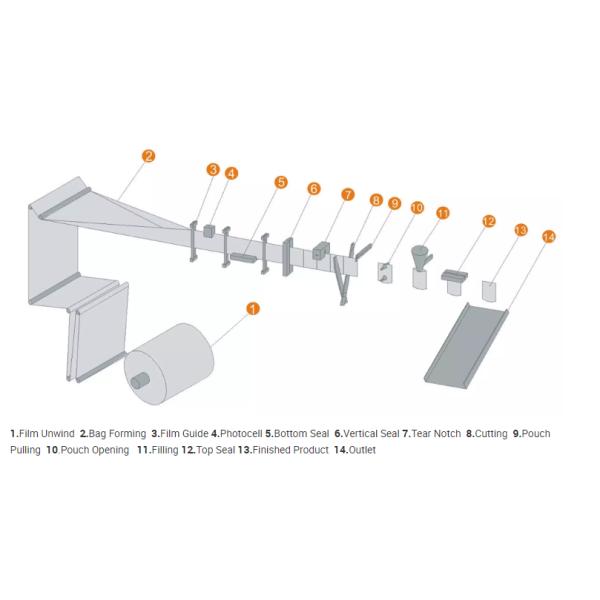 2
3
4
5
6
7
8
9
10
11
12
13
14
1

1.Film Unwind 2.Bag Forming 3.Film Guide 4.Photocell 5.Bottom Seal 6.Vertical Seal 7.Tear Notch 8.Cutting 9.Pouch Pulling 10.Pouch Opening 11.Filling 12.Top Seal 13.Finished Product 14.Outlet