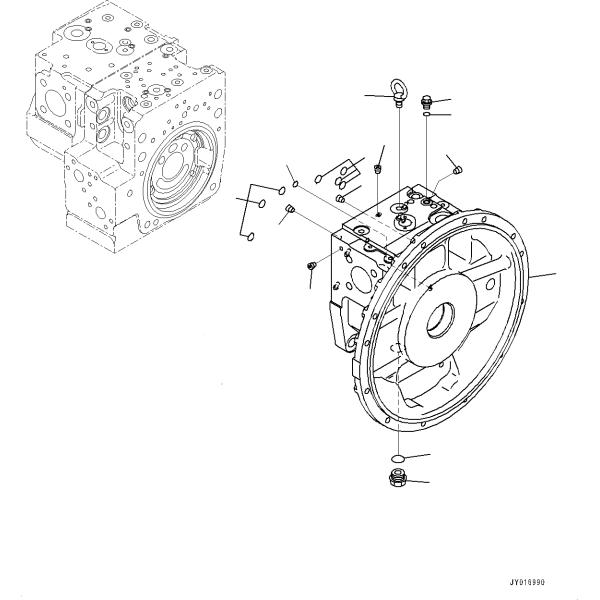 JY016990