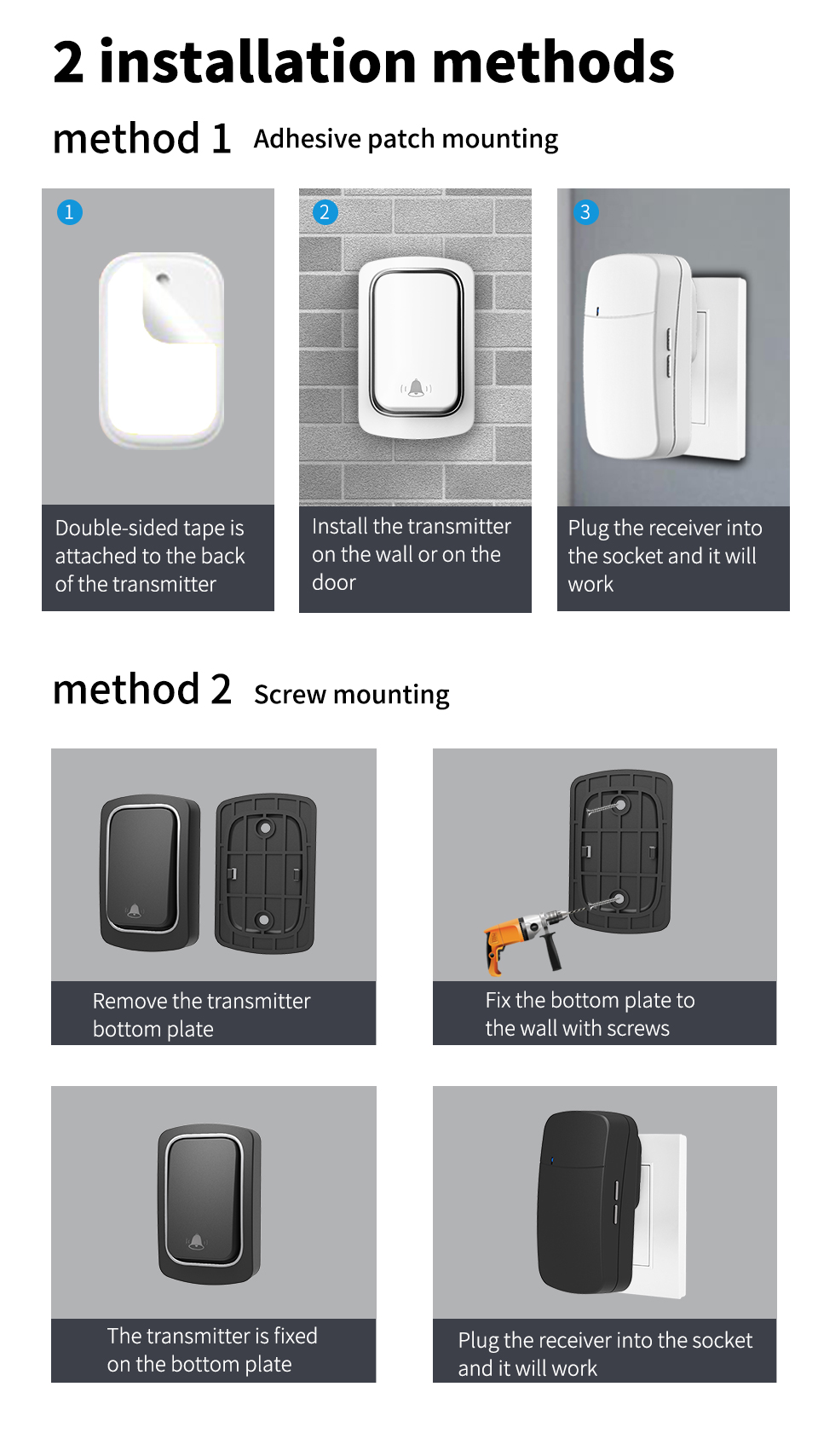 2 installation methods

method 1 Adhesive patch mounting

1

Double-sided tape is attached to the back of the transmitter

2

Install the transmitter on the wall or on the door

3

Plug the receiver into the socket and it will work

method 2 Screw mounting

Remove the transmitter bottom plate

Fix the bottom plate to the wall with screws

The transmitter is fixed on the bottom plate

Plug the receiver into the socket and it will work