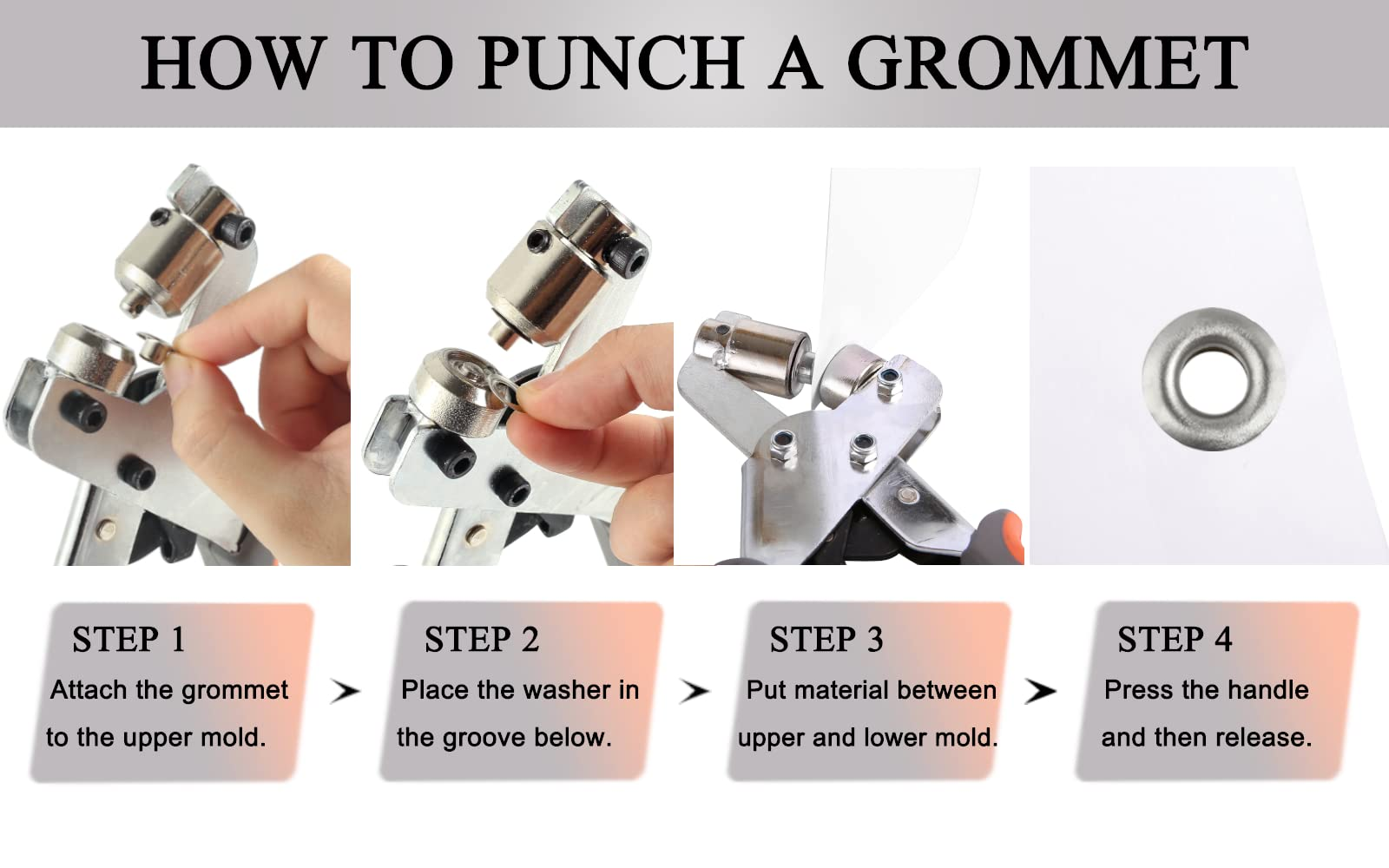 HOW TO PUNCH A GROMMET

STEP 1
Attach the grommet to the upper mold.

STEP 2
Place the washer in the groove below.

STEP 3
Put material between upper and lower mold.

STEP 4
Press the handle and then release.