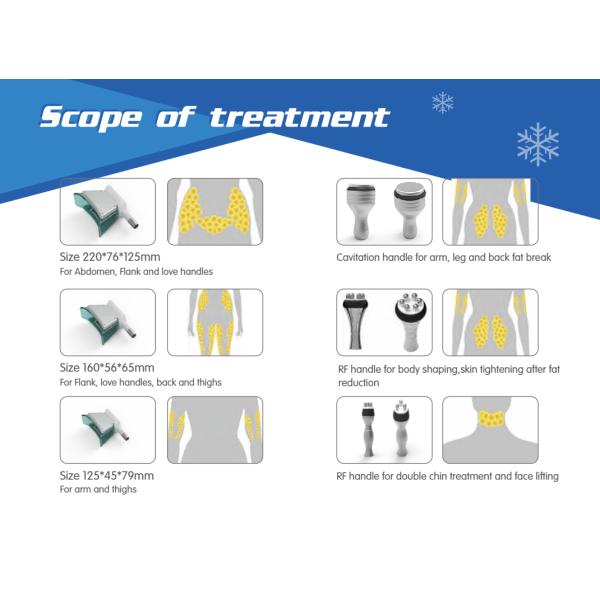 Scope of treatment

Size 220*76*125mm
For Abdomen, Flank and love handles

Size 160*56*65mm
For Flank, love handles, back and thighs

Size 125*45*79mm
For arm and thighs

Cavitation handle for arm, leg and back fat break

RF handle for body shaping,skin tightening after fat reduction

RF handle for double chin treatment and face lifting