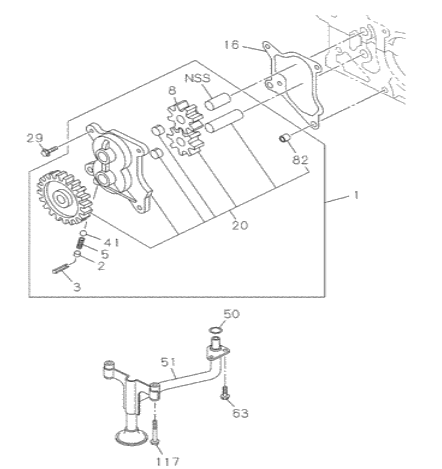 16
NSS
8
29
82
1
20
41
5
2
3
50
51
63
117