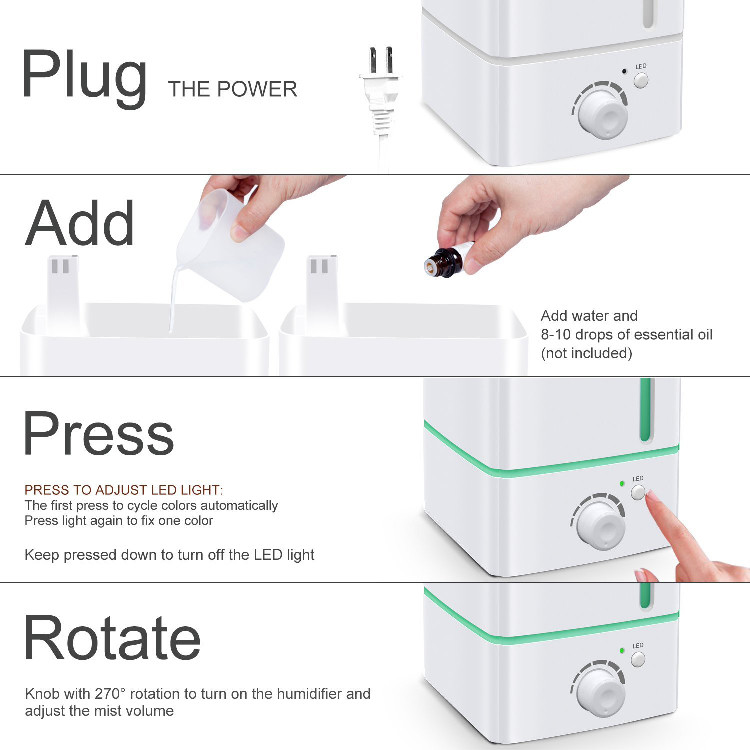 Plug THE POWER

LED

Add

Add water and
8-10 drops of essential oil
(not included)

Press

PRESS TO ADJUST LED LIGHT:
The first press to cycle colors automatically
Press light again to fix one color

Keep pressed down to turn off the LED light

LED

Rotate

Knob with 270° rotation to turn on the humidifier and adjust the mist volume

LED