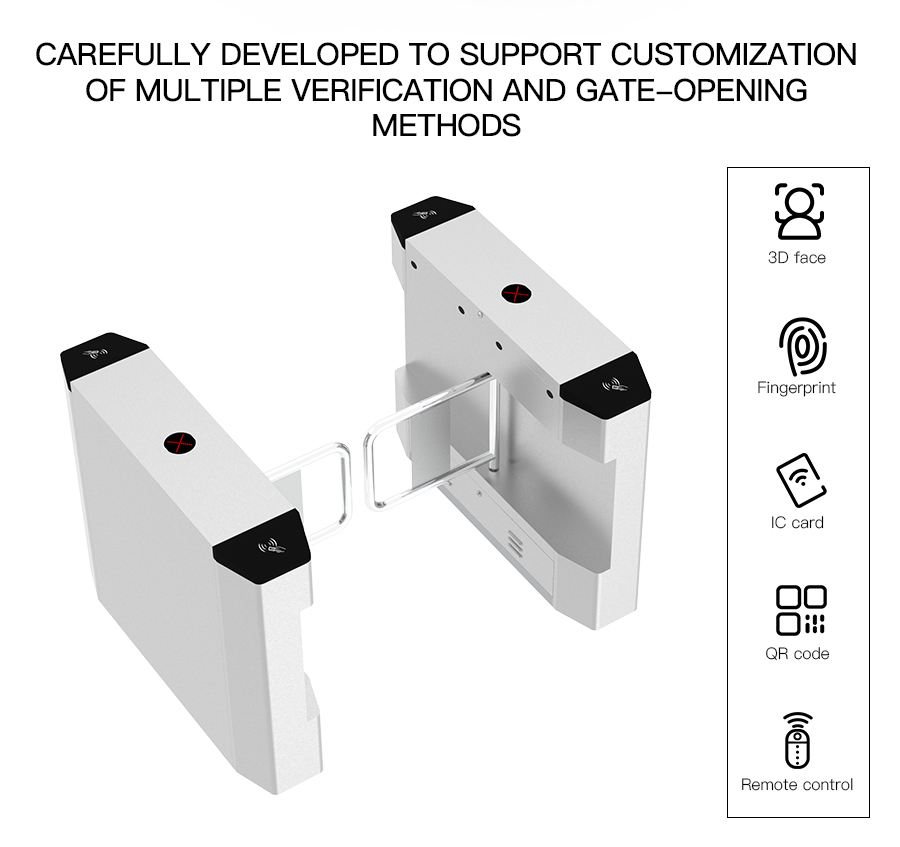 CAREFULLY DEVELOPED TO SUPPORT CUSTOMIZATION OF MULTIPLE VERIFICATION AND GATE-OPENING METHODS

3D face

Fingerprint

IC card

QR code

Remote control