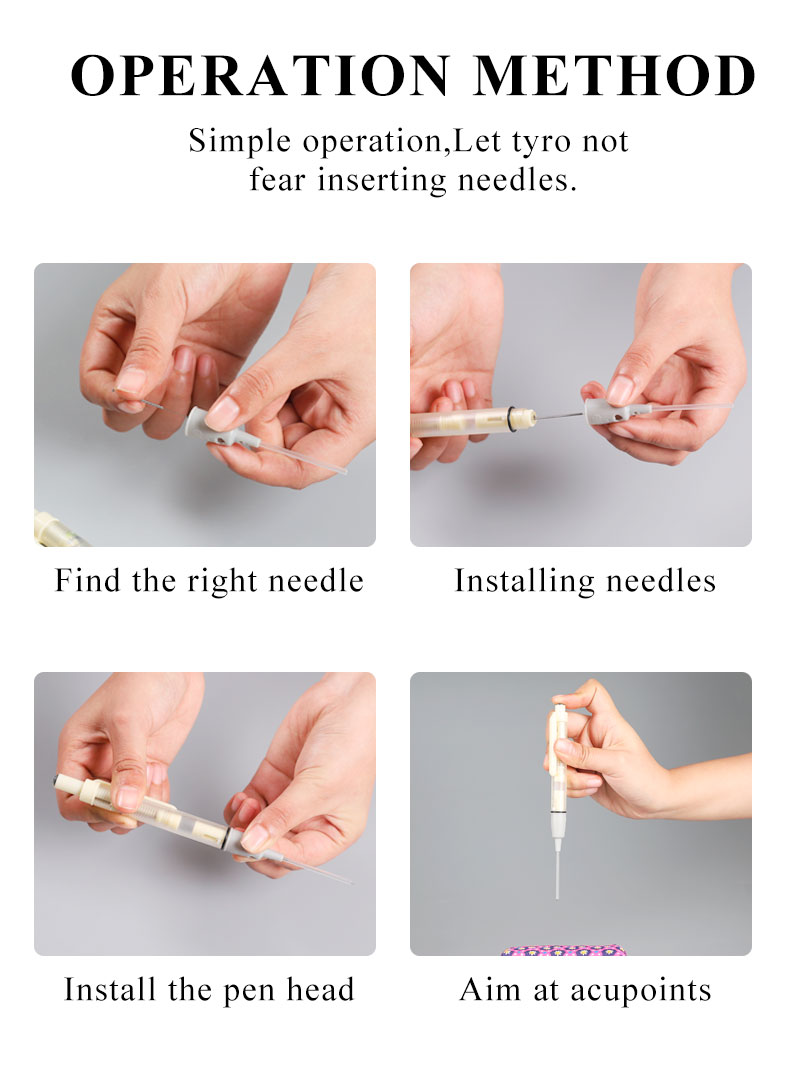 OPERATION METHOD

Simple operation,Let tyro not fear inserting needles.

Find the right needle

Installing needles

Install the pen head

Aim at acupoints