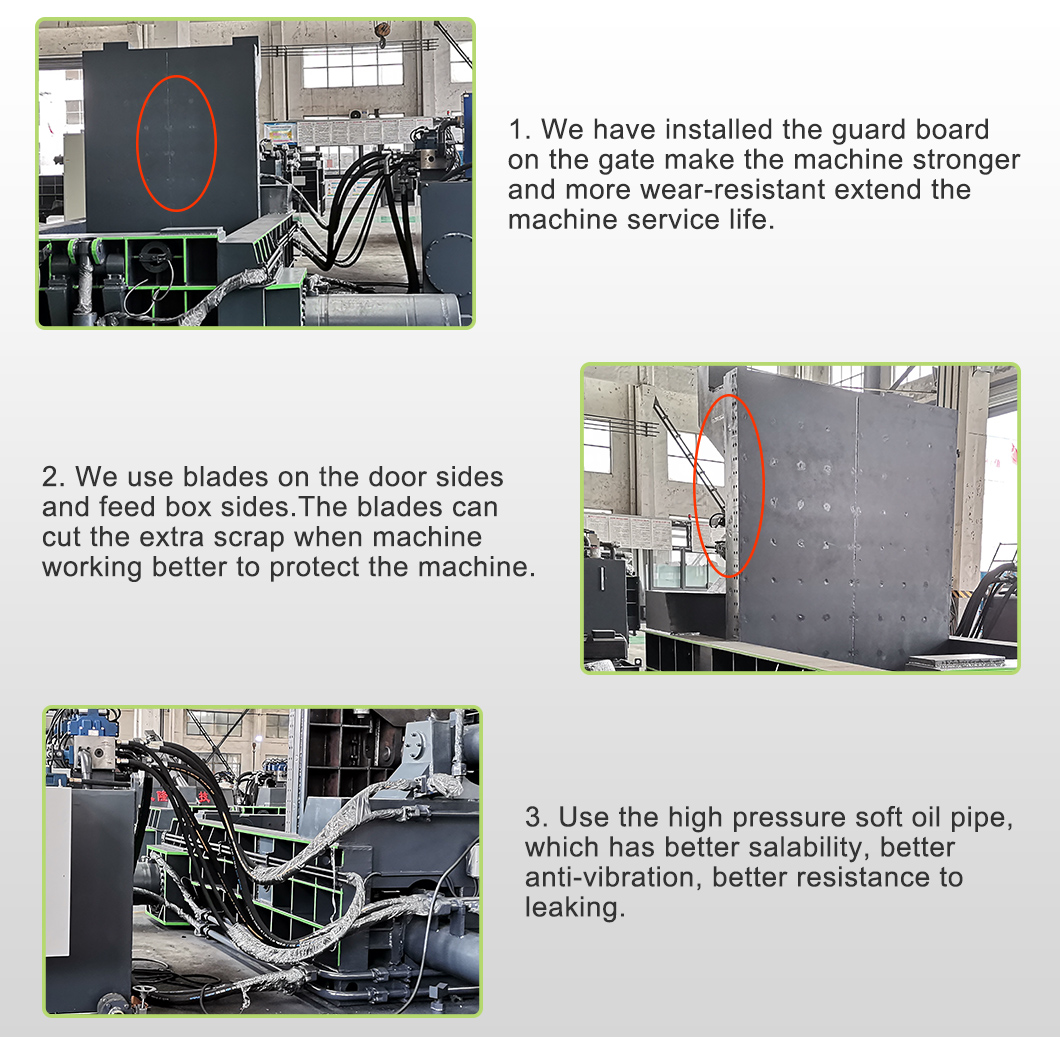 1. We have installed the guard board on the gate make the machine stronger and more wear-resistant extend the machine service life.

2. We use blades on the door sides and feed box sides.The blades can cut the extra scrap when machine working better to protect the machine.

3. Use the high pressure soft oil pipe, which has better salability, better anti-vibration, better resistance to leaking.