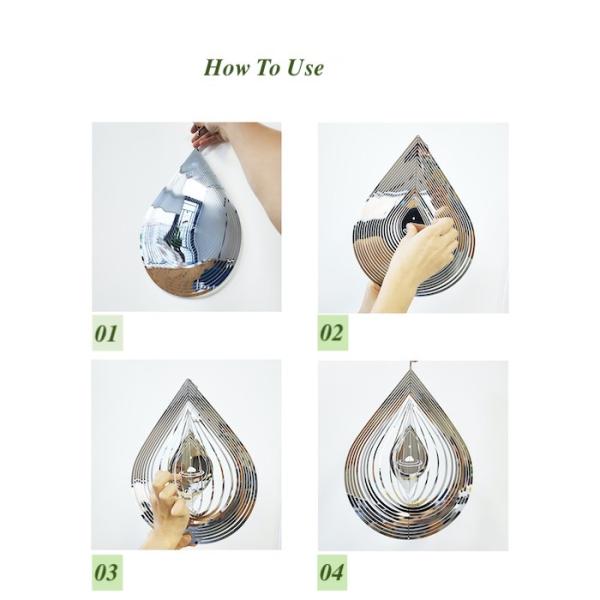 How To Use

01

02

03

04