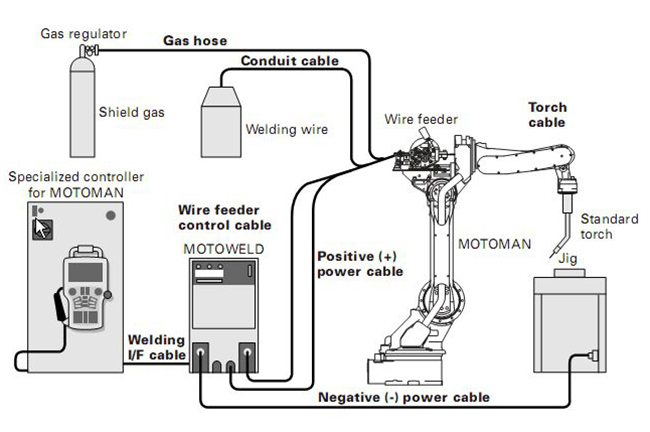 Gas regulator
Gas hose
Conduit cable
Shield gas
Welding wire
Wire feeder
Torch cable
Specialized controller for MOTOMAN
Wire feeder control cable
MOTOWELD
Positive (+) power cable
MOTOMAN
Standard torch
Jig
Welding I/F cable
Negative (-) power cable