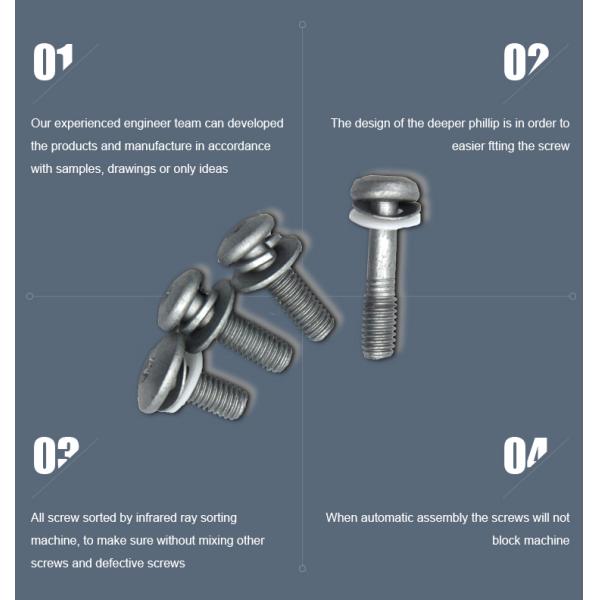 01

Our experienced engineer team can developed the products and manufacture in accordance with samples, drawings or only ideas

02

The design of the deeper phillip is in order to easier ftting the screw

03

All screw sorted by infrared ray sorting machine, to make sure without mixing other screws and defective screws

04

When automatic assembly the screws will not block machine