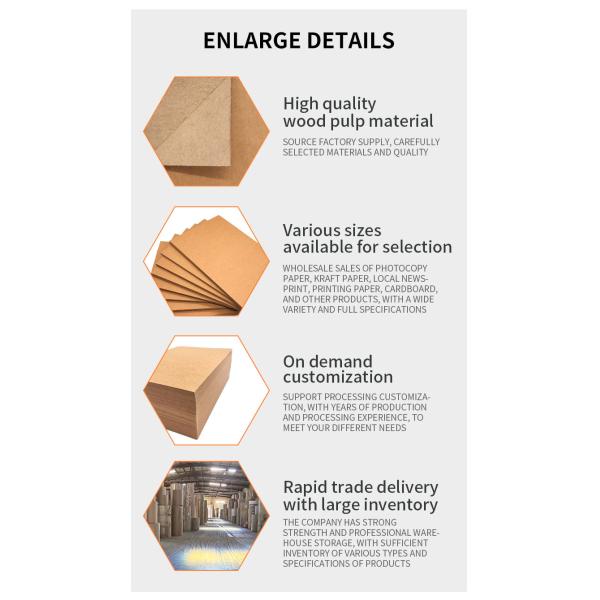 ENLARGE DETAILS

High quality wood pulp material

SOURCE FACTORY SUPPLY, CAREFULLY SELECTED MATERIALS AND QUALITY

Various sizes available for selection

WHOLESALE SALES OF PHOTOCOPY PAPER, KRAFT PAPER, LOCAL NEWSPRINT, PRINTING PAPER, CARDBOARD, AND OTHER PRODUCTS, WITH A WIDE VARIETY AND FULL SPECIFICATIONS

On demand customization

SUPPORT PROCESSING CUSTOMIZATION, WITH YEARS OF PRODUCTION AND PROCESSING EXPERIENCE, TO MEET YOUR DIFFERENT NEEDS

Rapid trade delivery with large inventory

THE COMPANY HAS STRONG STRENGTH AND PROFESSIONAL WAREHOUSE STORAGE, WITH SUFFICIENT INVENTORY OF VARIOUS TYPES AND SPECIFICATIONS OF PRODUCTS