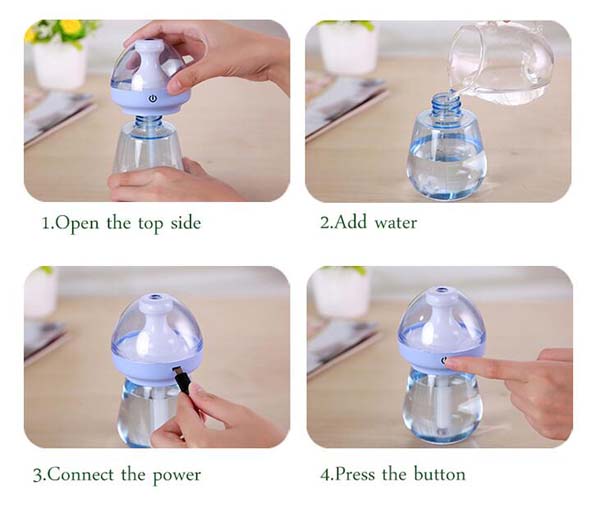 1.Open the top side

2.Add water

3.Connect the power

4.Press the button