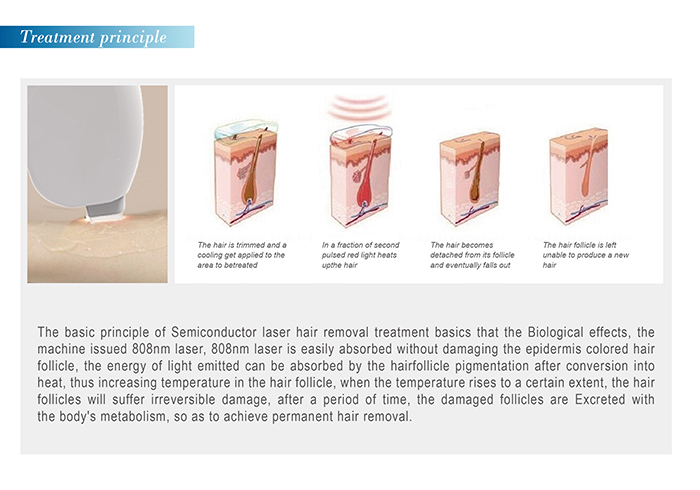 Treatment principle

The hair is trimmed and a cooling get applied to the area to betreated

In a fraction of second pulsed red light heats upthe hair

The hair becomes detached from its follicle and eventually falls out

The hair follicle is left unable to produce a new hair

The basic principle of Semiconductor laser hair removal treatment basics that the Biological effects, the machine issued 808nm laser, 808nm laser is easily absorbed without damaging the epidermis colored hair follicle, the energy of light emitted can be absorbed by the hairfollicle pigmentation after conversion into heat, thus increasing temperature in the hair follicle, when the temperature rises to a certain extent, the hair follicles will suffer irreversible damage, after a period of time, the damaged follicles are Excreted with the body's metabolism, so as to achieve permanent hair removal.