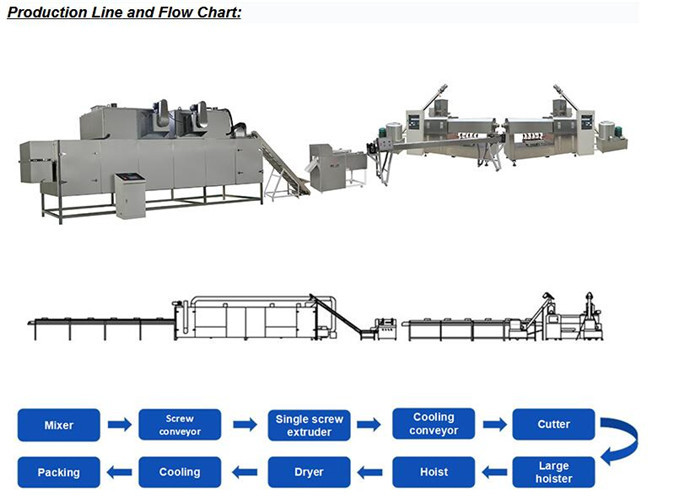 Production Line and Flow Chart:

Mixer

Screw conveyor

Single screw extruder

Cooling conveyor

Cutter

Large hoister

Hoist

Dryer

Cooling

Packing