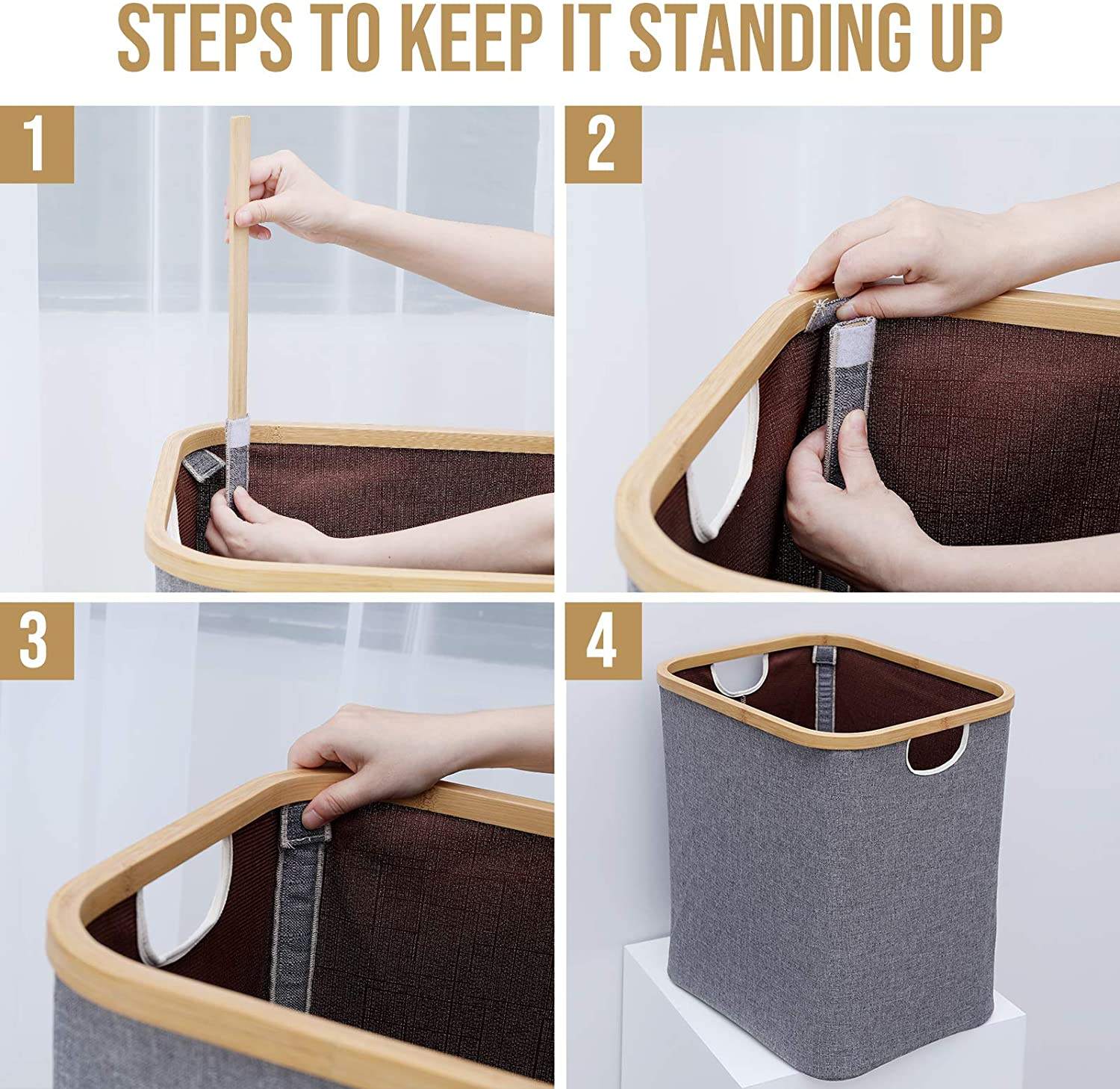 STEPS TO KEEP IT STANDING UP

1

2

3

4